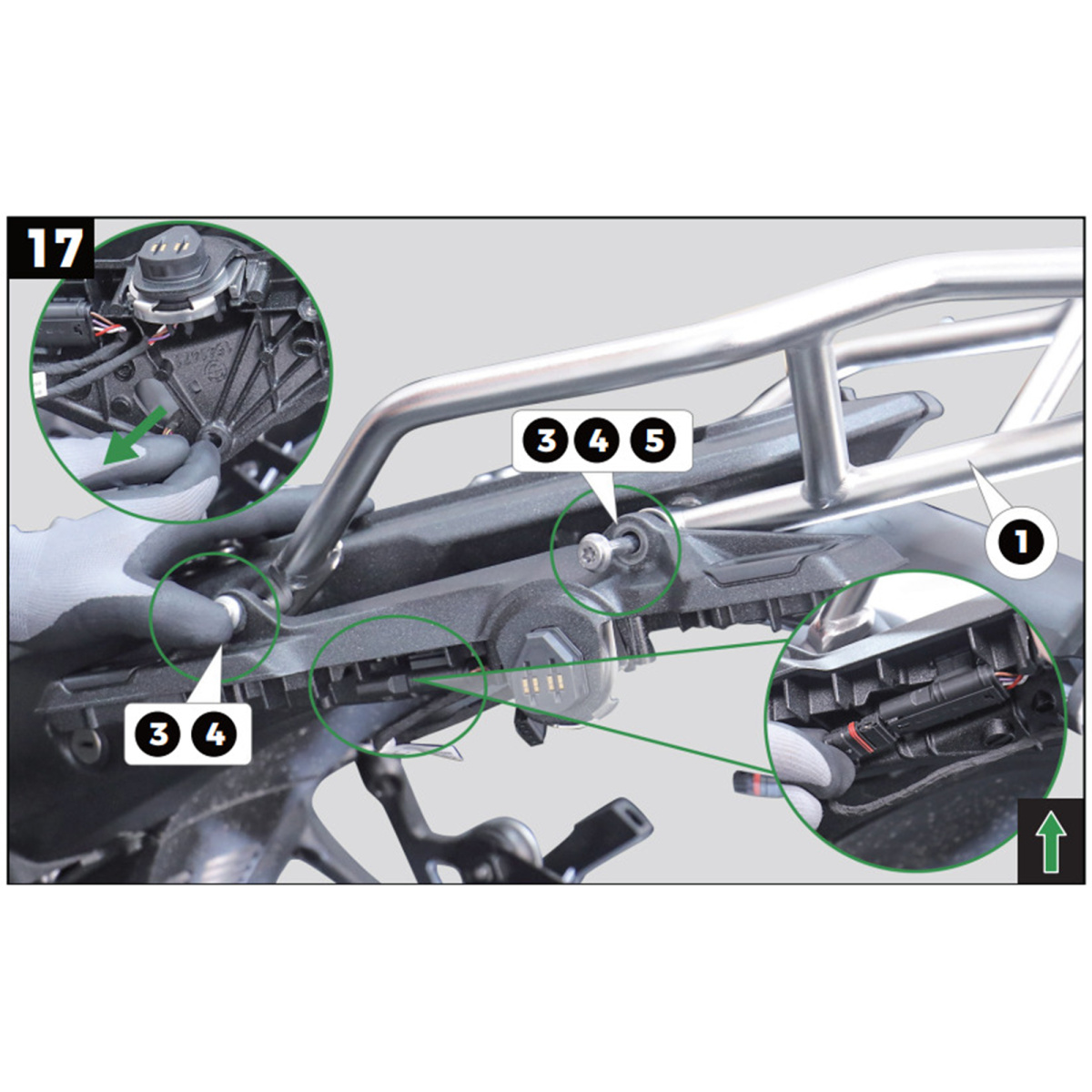 17

3 4 5

1

3 4