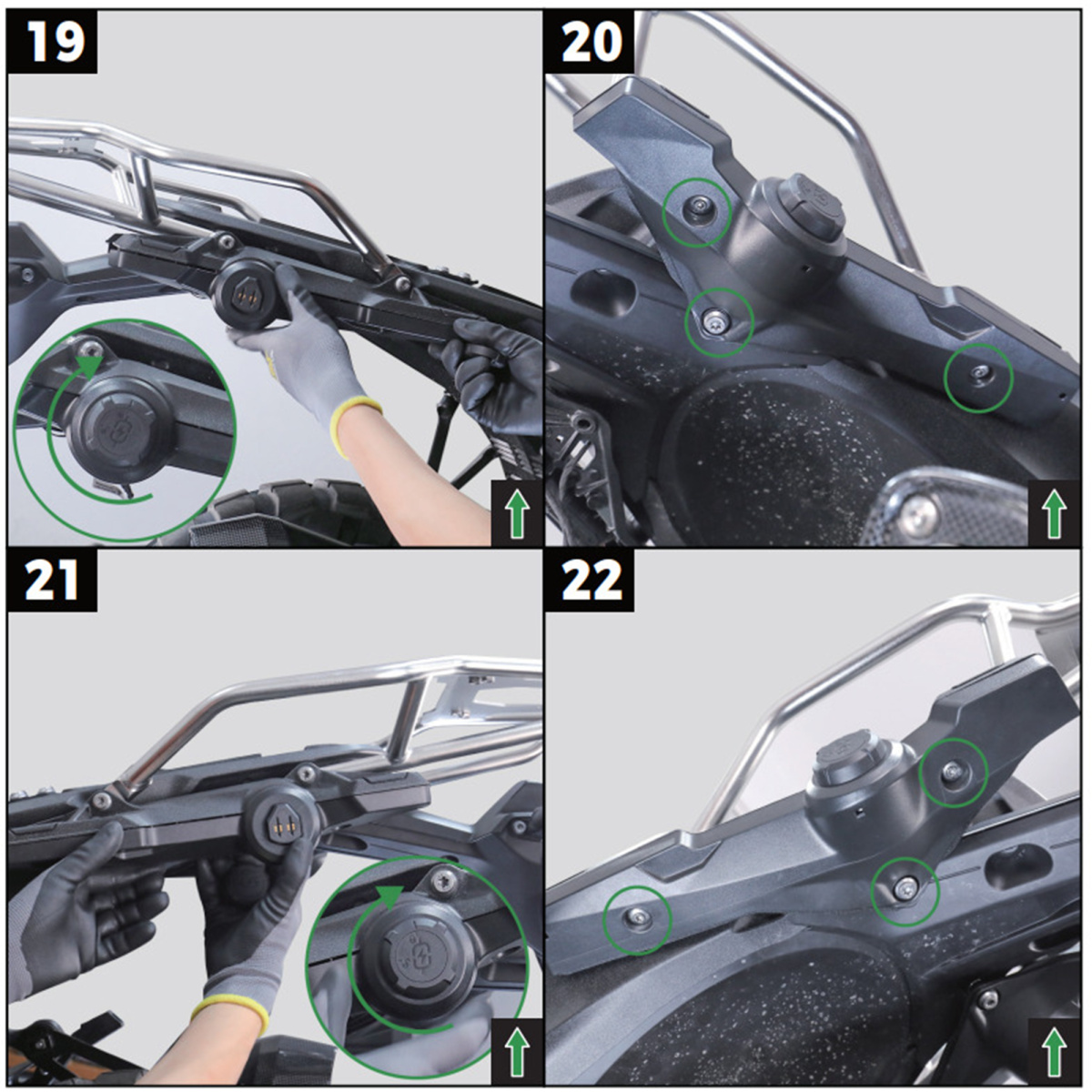 19

20

21

22