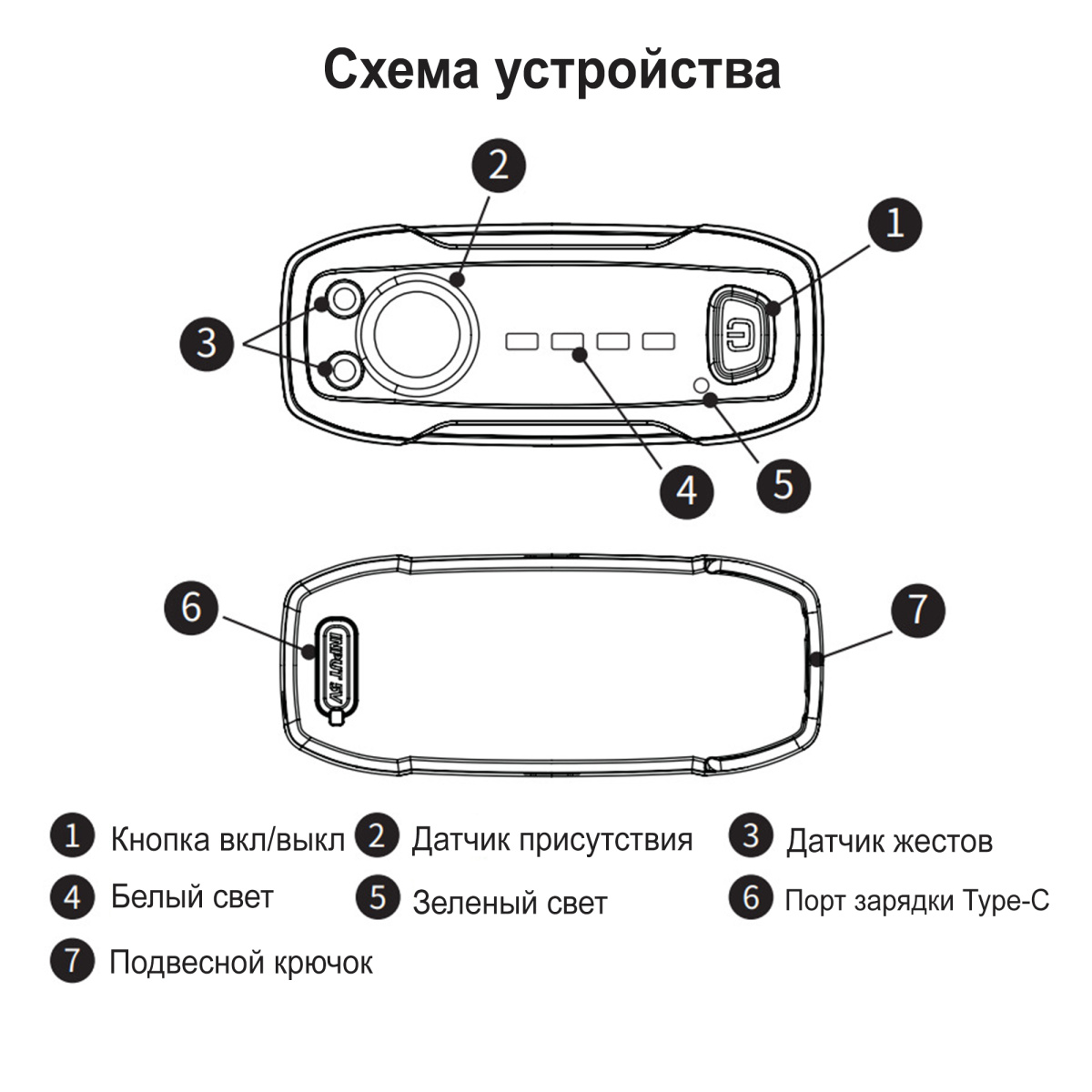 Схема устройства

2

1

3

4

5

6

INPUT 5V

7

1 Кнопка вкл/выкл
2 Датчик присутствия
3 Датчик жестов
4 Белый свет
5 Зеленый свет
6 Порт зарядки Type-C
7 Подвесной крючок